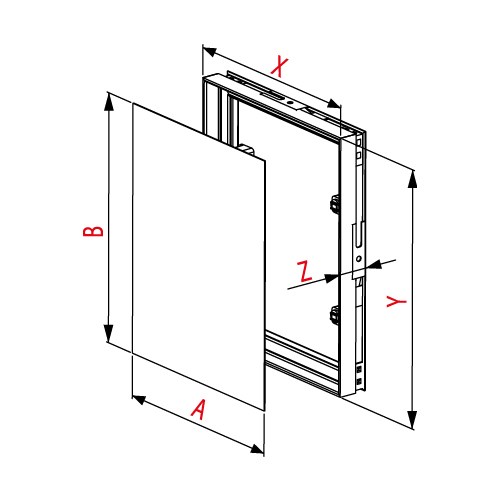 X
B
Z
Y
A